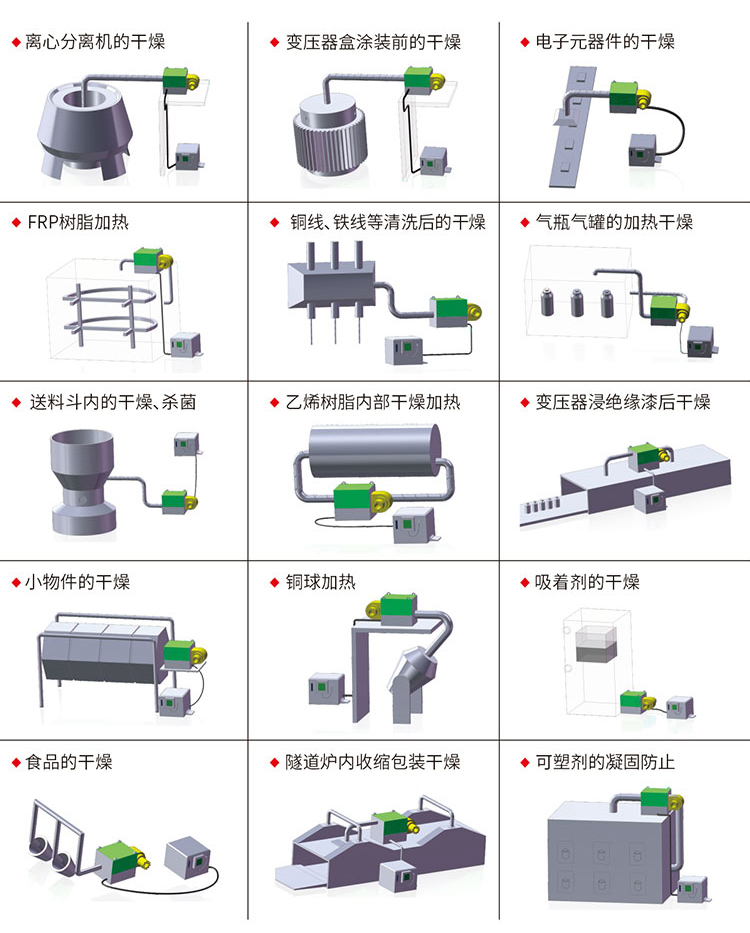 ◆ 离心分离机的干燥

◆ 变压器盒涂装前的干燥

◆ 电子元器件的干燥

◆ FRP树脂加热

◆ 铜线、铁线等清洗后的干燥

◆ 气瓶气罐的加热干燥

◆ 送料斗内的干燥、杀菌

◆ 乙烯树脂内部干燥加热

◆ 变压器浸绝缘漆后干燥

◆ 小物件的干燥

◆ 铜球加热

◆ 吸着剂的干燥

◆ 食品的干燥

◆ 隧道炉内收缩包装干燥

◆ 可塑剂的凝固防止