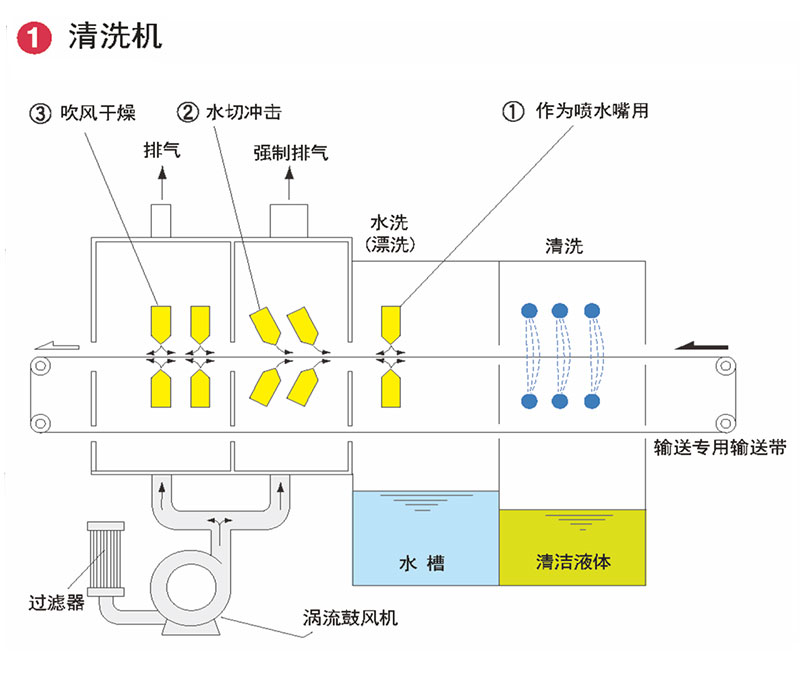 1 清洗机

③ 吹风干燥

② 水切冲击

① 作为喷水嘴用

排气

强制排气

水洗
（漂洗）

清洗

输送专用输送带

水 槽

清洁液体

过滤器

涡流鼓风机